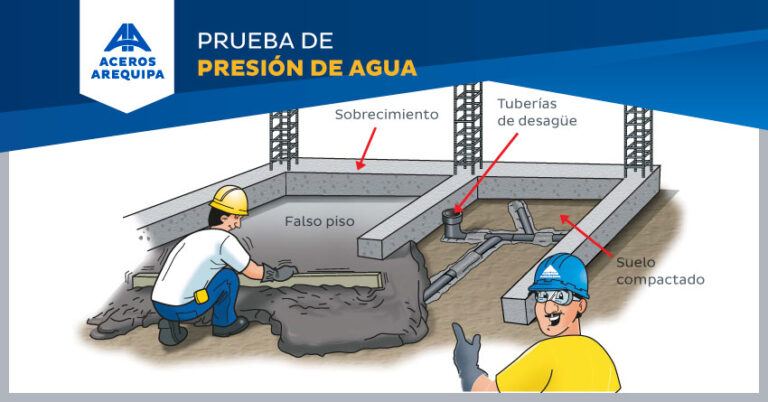 ACEROS AREQUIPA

PRUEBA DE
PRESIÓN DE AGUA

Sobrecimiento

Tuberías de desagüe

Falso piso

Suelo compactado